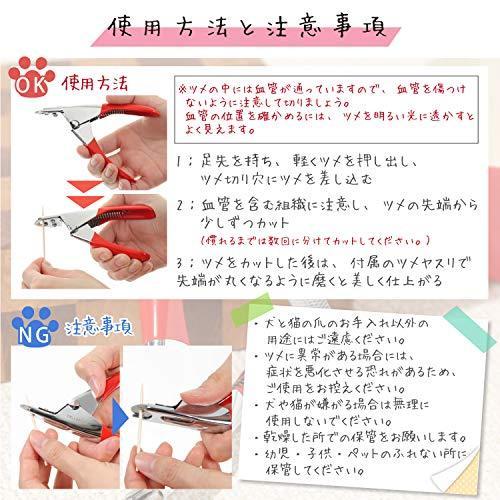 使用方法と注意事項

OK 使用方法

※ツメの中には血管が通っていますので、血管を傷つけないように注意して切りましょう。
血管の位置を確かめるには、ツメを明るい光に透かすとよく見えます。

1：足先を持ち、軽くツメを押し出し、ツメ切り穴にツメを差し込む

2：血管を含む組織に注意し、ツメの先端から少しずつカット
（慣れるまでは数回に分けてカットしてください。）

3：ツメをカットした後は、付属のツメヤスリで先端が丸くなるように磨くと美しく仕上がる

NG 注意事項

・犬と猫の爪のお手入れ以外の用途にはご遠慮ください。
・ツメに異常がある場合には、症状を悪化させる恐れがあるため、ご使用をお控えください。
・犬や猫が嫌がる場合は無理に使用しないでください。
・乾燥した所での保管をお願いします。
・幼児・子供・ペットのふれない所に保管してください。