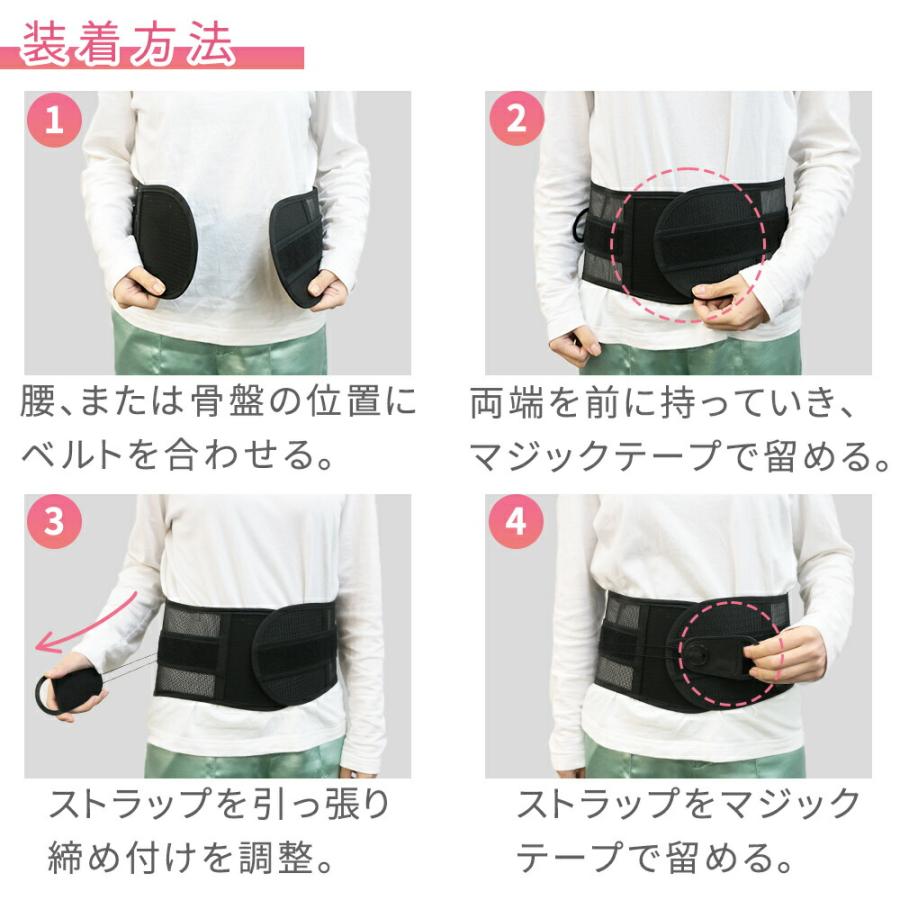 装着方法

1

腰、または骨盤の位置にベルトを合わせる。

2

両端を前に持っていき、マジックテープで留める。

3

ストラップを引っ張り締め付けを調整。

4

ストラップをマジックテープで留める。