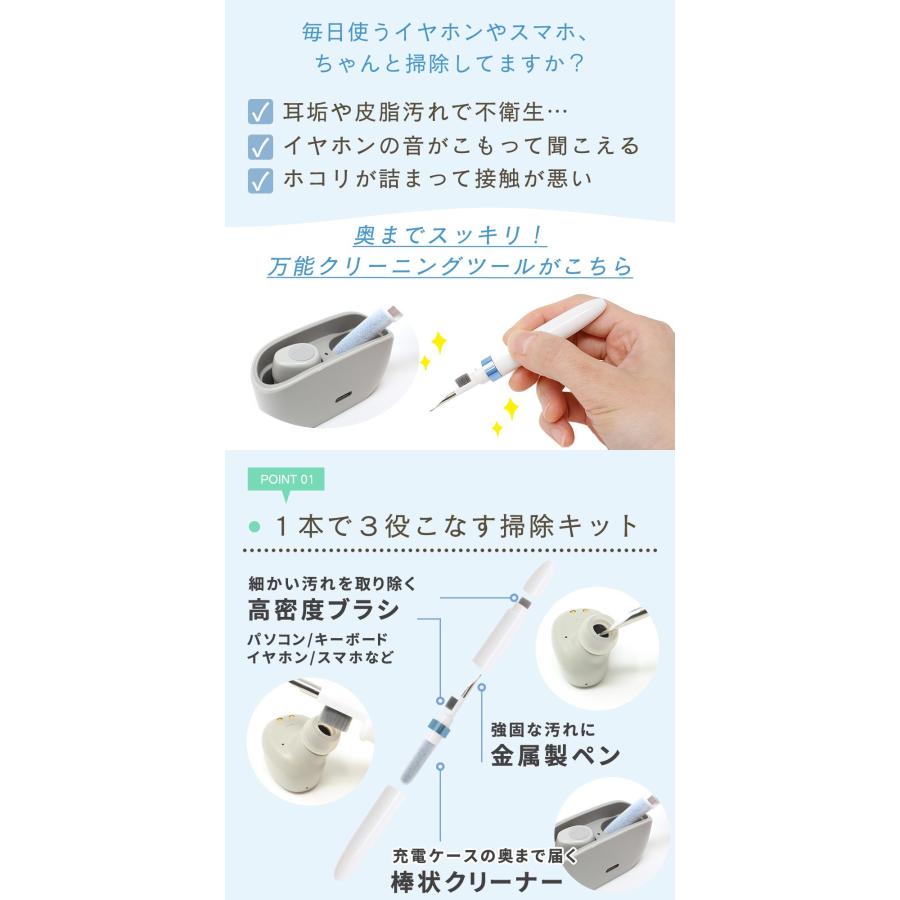 毎日使うイヤホンやスマホ、
ちゃんと掃除してますか？

耳垢や皮脂汚れで不衛生…
イヤホンの音がこもって聞こえる
ホコリが詰まって接触が悪い

奥までスッキリ！
万能クリーニングツールがこちら

POINT 01

1本で3役こなす掃除キット

細かい汚れを取り除く
高密度ブラシ
パソコン/キーボード
イヤホン/スマホなど

強固な汚れに
金属製ペン

充電ケースの奥まで届く
棒状クリーナー