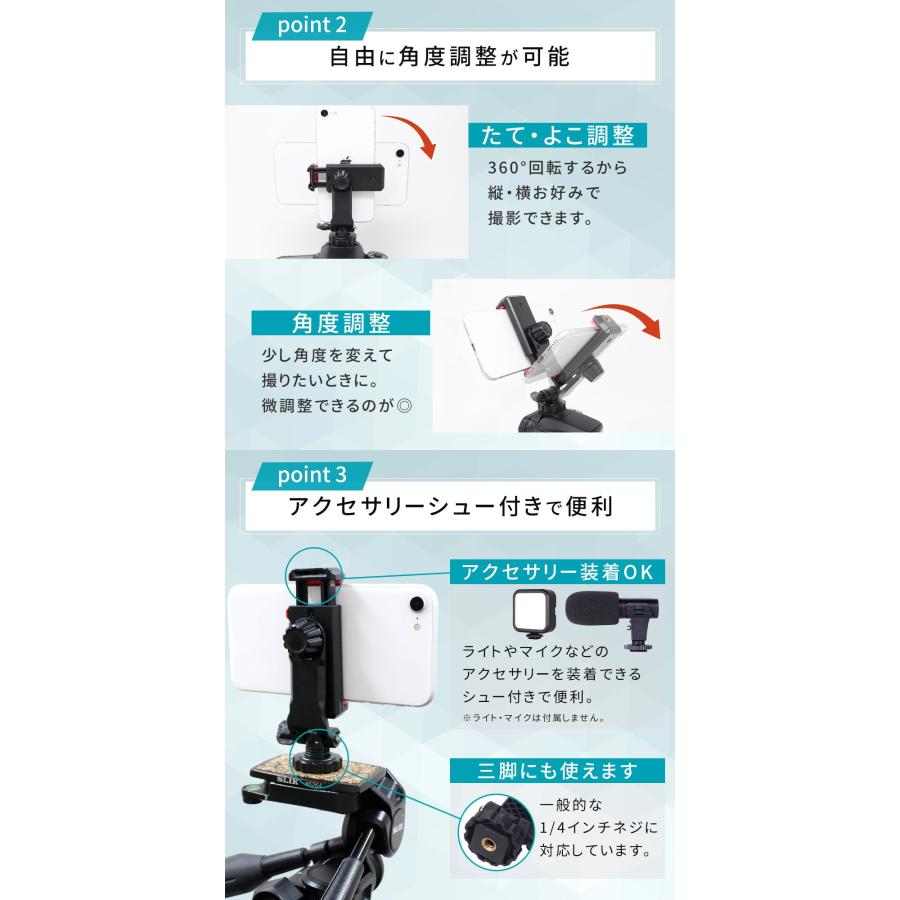 point 2

自由に角度調整が可能

たて・よこ調整

360°回転するから
縦・横お好みで
撮影できます。

角度調整

少し角度を変えて
撮りたいときに。
微調整できるのが◎

point 3

アクセサリーシュー付きで便利

アクセサリー装着OK

ライトやマイクなどの
アクセサリーを装着できる
シュー付きで便利。

※ライト・マイクは付属しません。

SLIK

三脚にも使えます

一般的な
1/4インチネジに
対応しています。