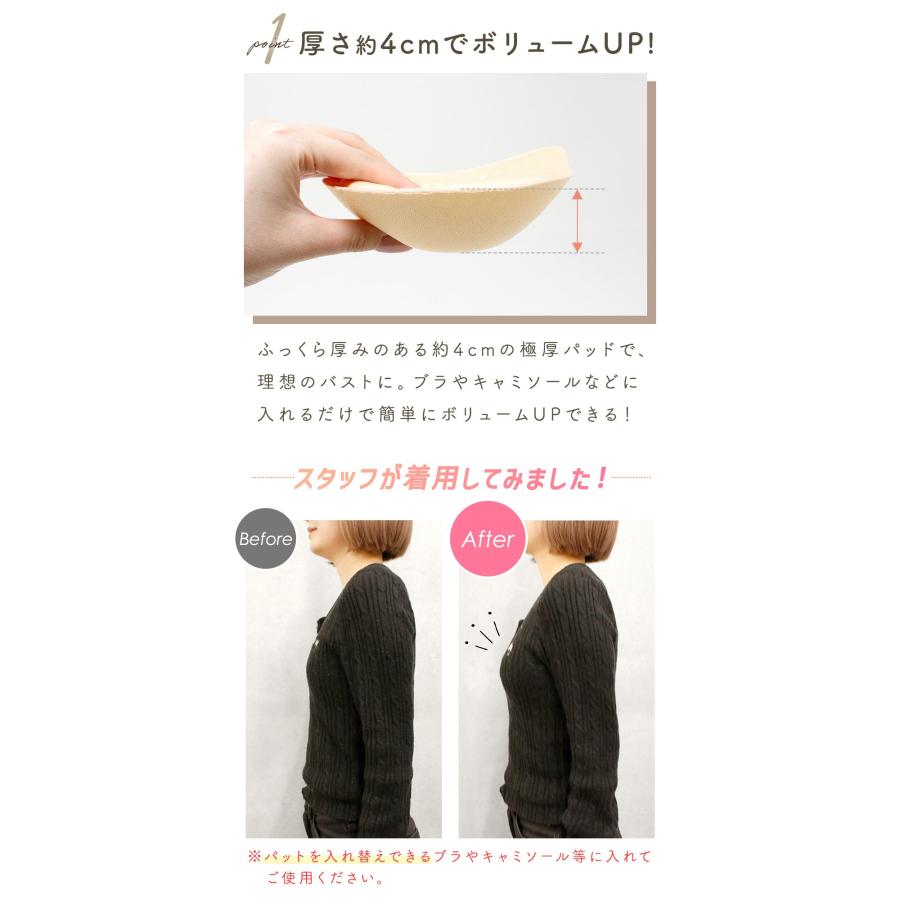 point 1 厚さ約4cmでボリュームUP!

ふっくら厚みのある約4cmの極厚パッドで、理想のバストに。ブラやキャミソールなどに入れるだけで簡単にボリュームUPできる!

スタッフが着用してみました!

Before

After

※パットを入れ替えできるブラやキャミソール等に入れてご使用ください。