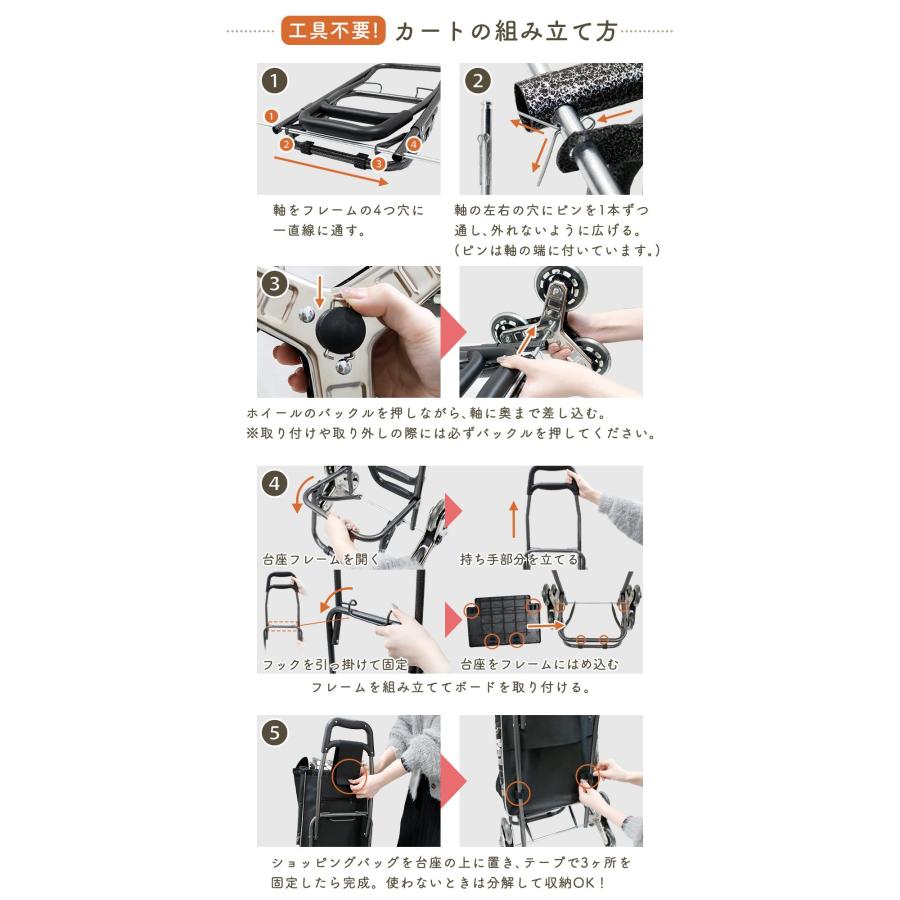 工具不要! カートの組み立て方

1

1 2 3 4

軸をフレームの4つ穴に一直線に通す。

2

軸の左右の穴にピンを1本ずつ通し、外れないように広げる。(ピンは軸の端に付いています。)

3

ホイールのバックルを押しながら、軸に奥まで差し込む。
※取り付けや取り外しの際には必ずバックルを押してください。

4

台座フレームを開く

持ち手部分を立てる

フックを引っ掛けて固定

台座をフレームにはめ込む

フレームを組み立ててボードを取り付ける。

5

ショッピングバッグを台座の上に置き、テープで3ヶ所を固定したら完成。使わないときは分解して収納OK!