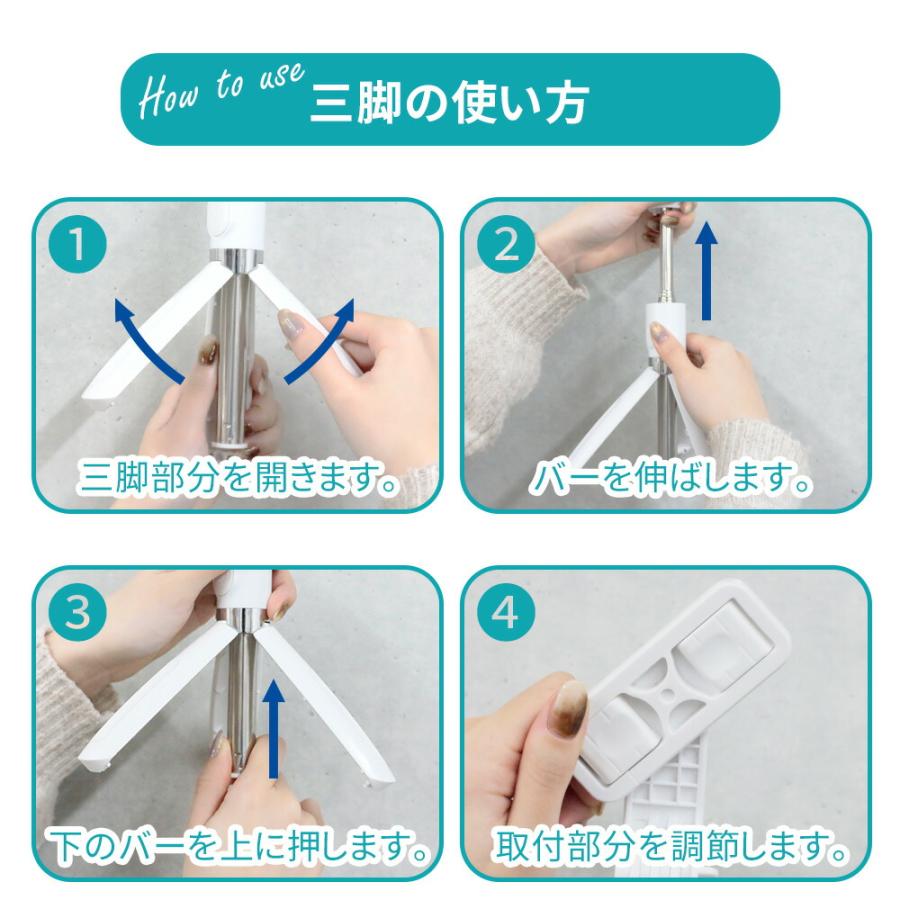 How to use 三脚の使い方

1
三脚部分を開きます。

2
バーを伸ばします。

3
下のバーを上に押します。

4
取付部分を調節します。