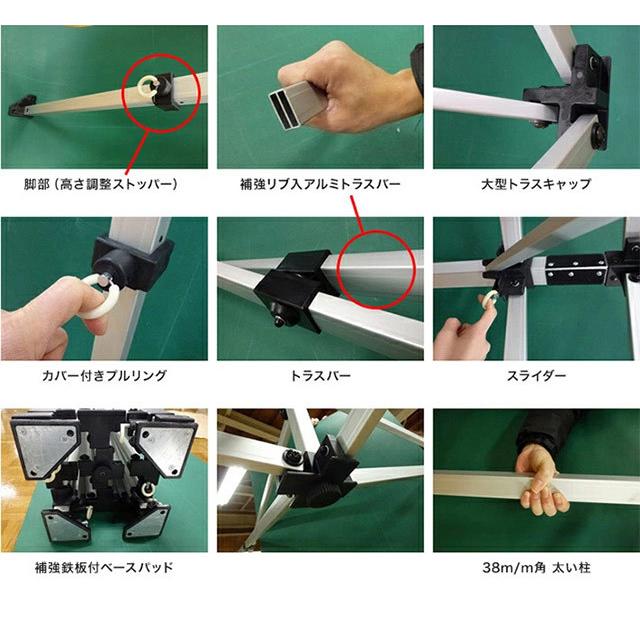 脚部（高さ調整ストッパー）

補強リブ入アルミトラスバー

大型トラスキャップ

カバー付きプルリング

トラスバー

スライダー

補強鉄板付ベースパッド

38m/m角 太い柱