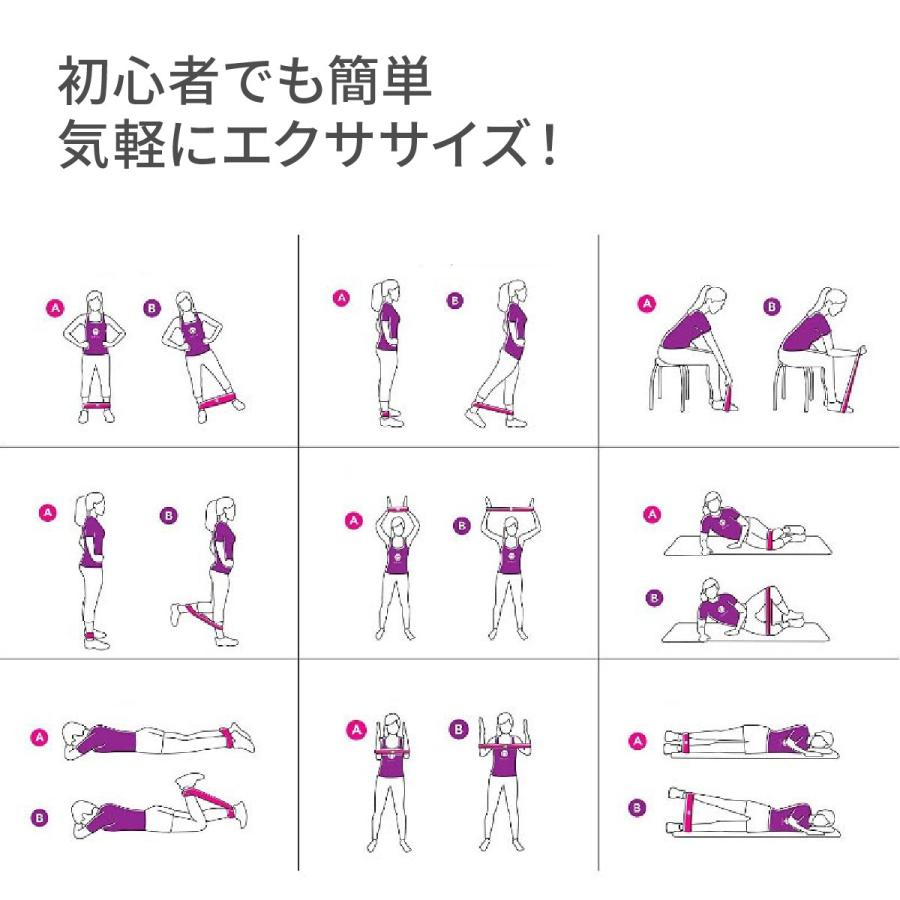 初心者でも簡単
気軽にエクササイズ！

A B

A B

A B

A B

A B

A
B

A
B

A B

A
B