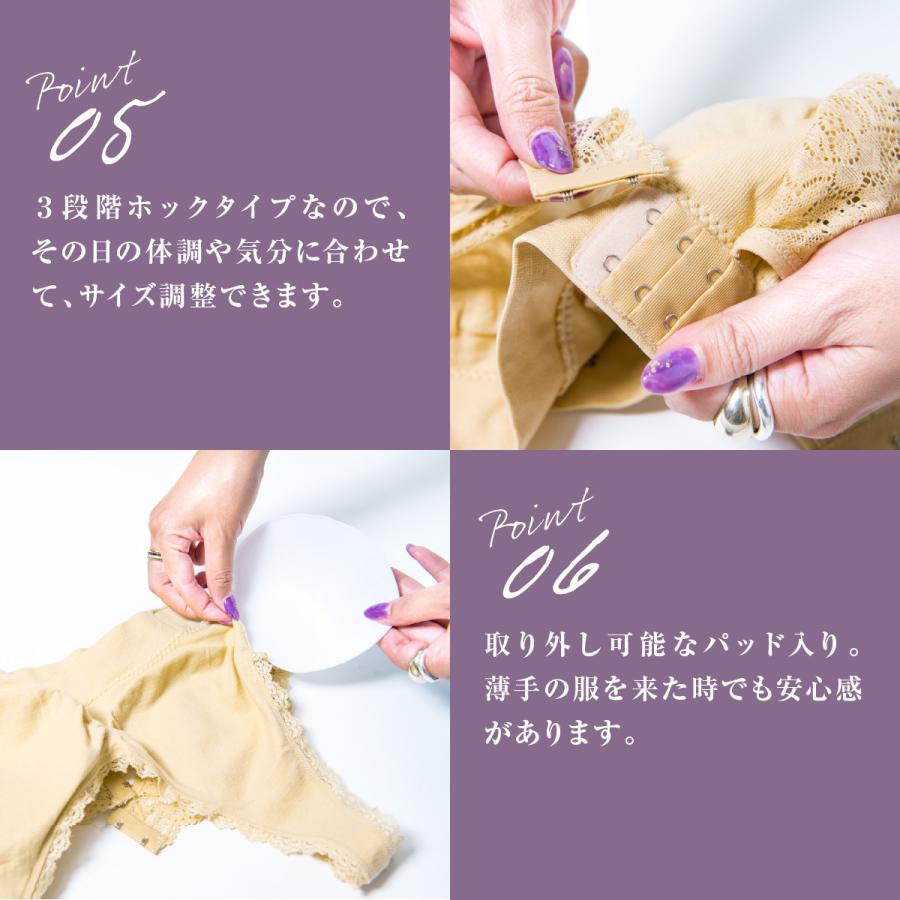 Point 05

３段階ホックタイプなので、その日の体調や気分に合わせて、サイズ調整できます。

Point 06

取り外し可能なパッド入り。薄手の服を来た時でも安心感があります。