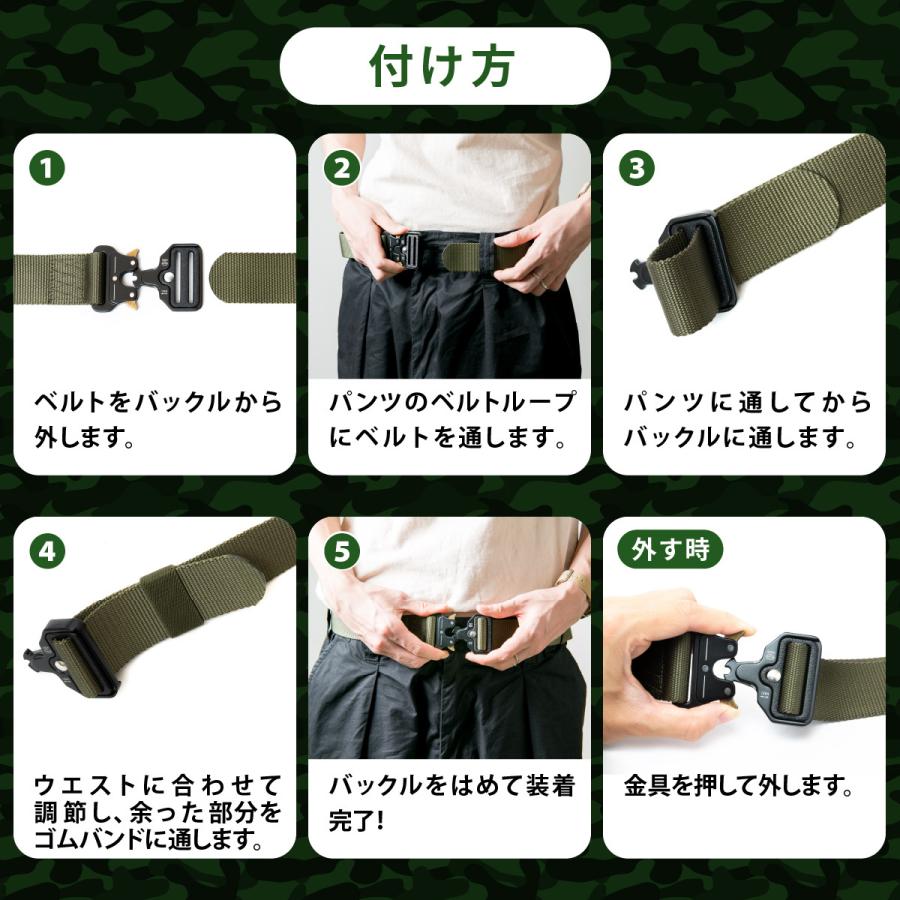 付け方

1
ベルトをバックルから外します。

2
パンツのベルトループにベルトを通します。

3
パンツに通してからバックルに通します。

4
ウエストに合わせて調節し、余った部分をゴムバンドに通します。

5
バックルをはめて装着完了!

外す時
金具を押して外します。