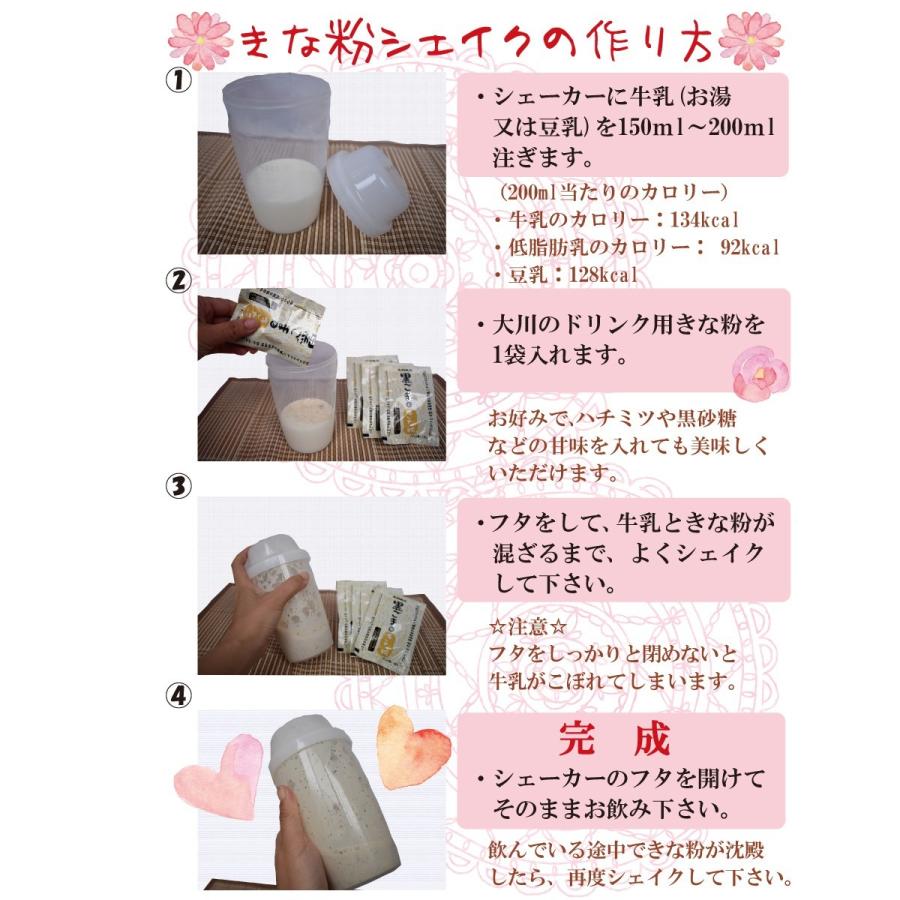 きな粉シェイクの作り方

①

・シェーカーに牛乳(お湯又は豆乳)を150ml～200ml注ぎます。

(200ml当たりのカロリー)
・牛乳のカロリー：134kcal
・低脂肪乳のカロリー： 92kcal
・豆乳：128kcal

②

・大川のドリンク用きな粉を1袋入れます。

お好みで、ハチミツや黒砂糖などの甘味を入れても美味しくいただけます。

③

・フタをして、牛乳ときな粉が混ざるまで、よくシェイクして下さい。

☆注意☆
フタをしっかりと閉めないと牛乳がこぼれてしまいます。

④

完　成
・シェーカーのフタを開けてそのままお飲み下さい。

飲んでいる途中できな粉が沈殿したら、再度シェイクして下さい。