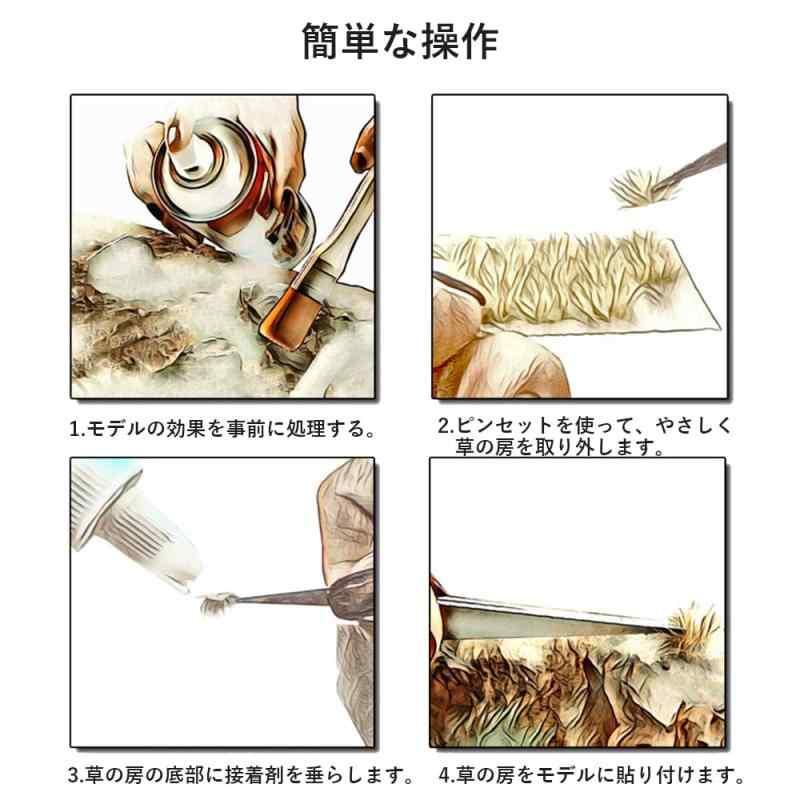 簡単な操作

1.モデルの効果を事前に処理する。

2.ピンセットを使って、やさしく草の房を取り外します。

3.草の房の底部に接着剤を垂らします。

4.草の房をモデルに貼り付けます。