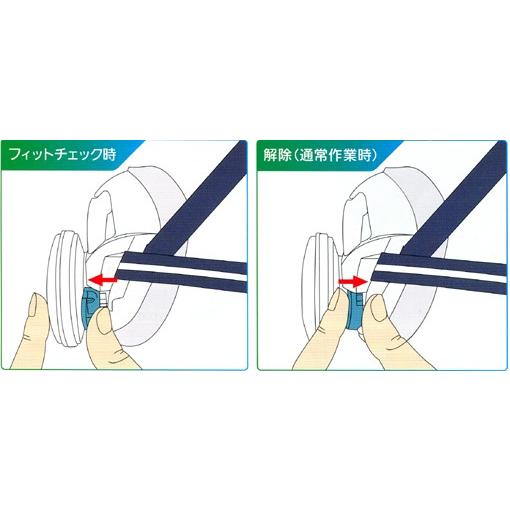 フィットチェック時

解除（通常作業時）