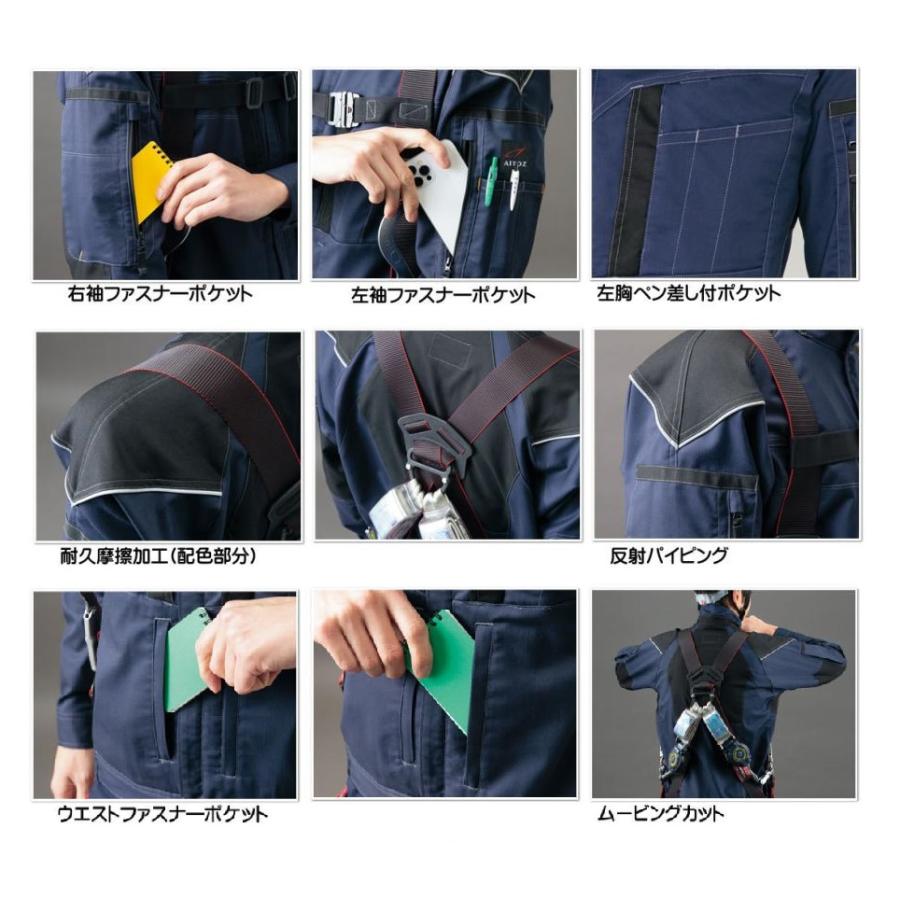 右袖ファスナーポケット

左袖ファスナーポケット

左胸ペン差し付ポケット

耐久摩擦加工(配色部分)

反射パイピング

ウエストファスナーポケット

ムービングカット