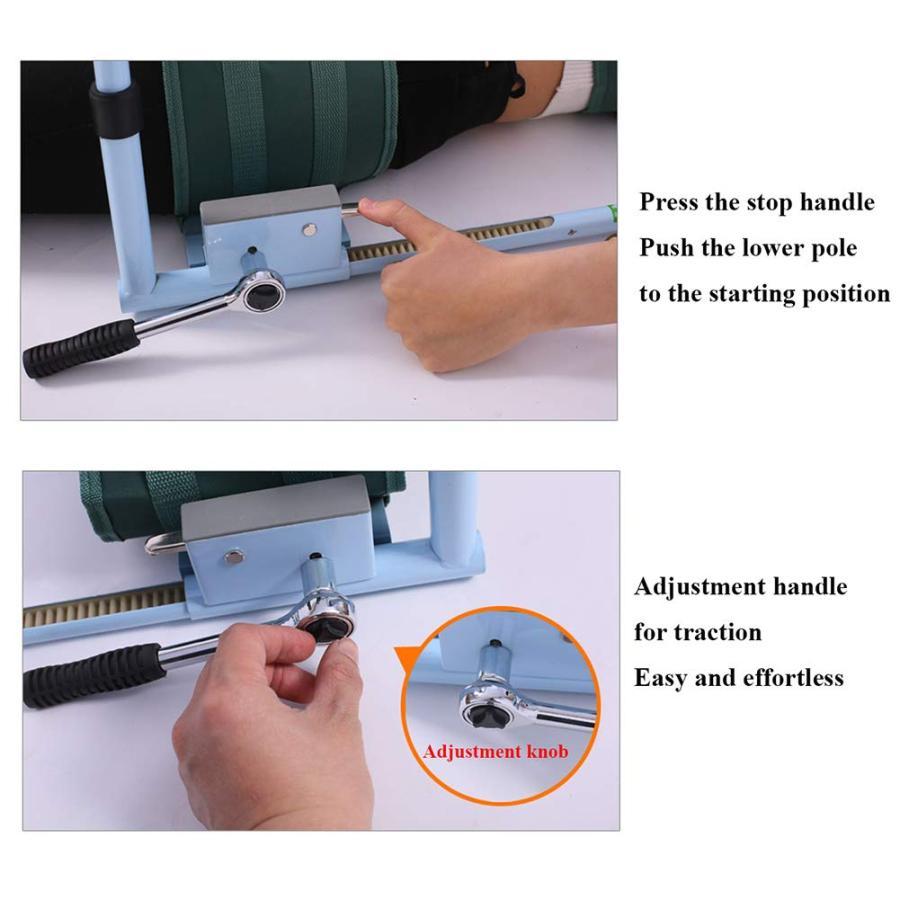 Press the stop handle
Push the lower pole
to the starting position

Adjustment handle
for traction
Easy and effortless

Adjustment knob