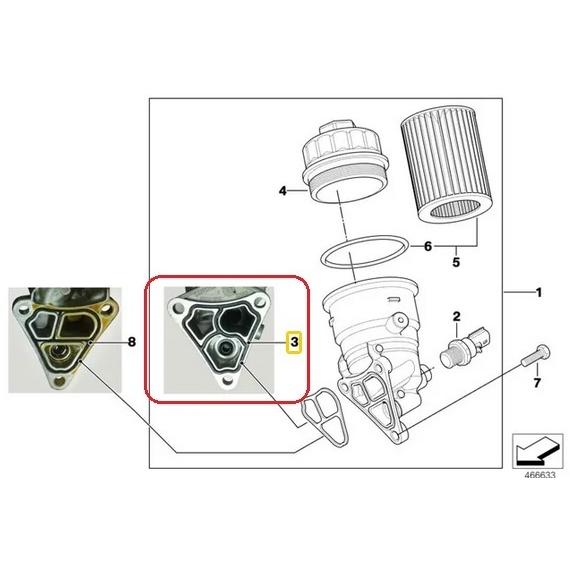 4
6
5
1
2
8
3
7
466633