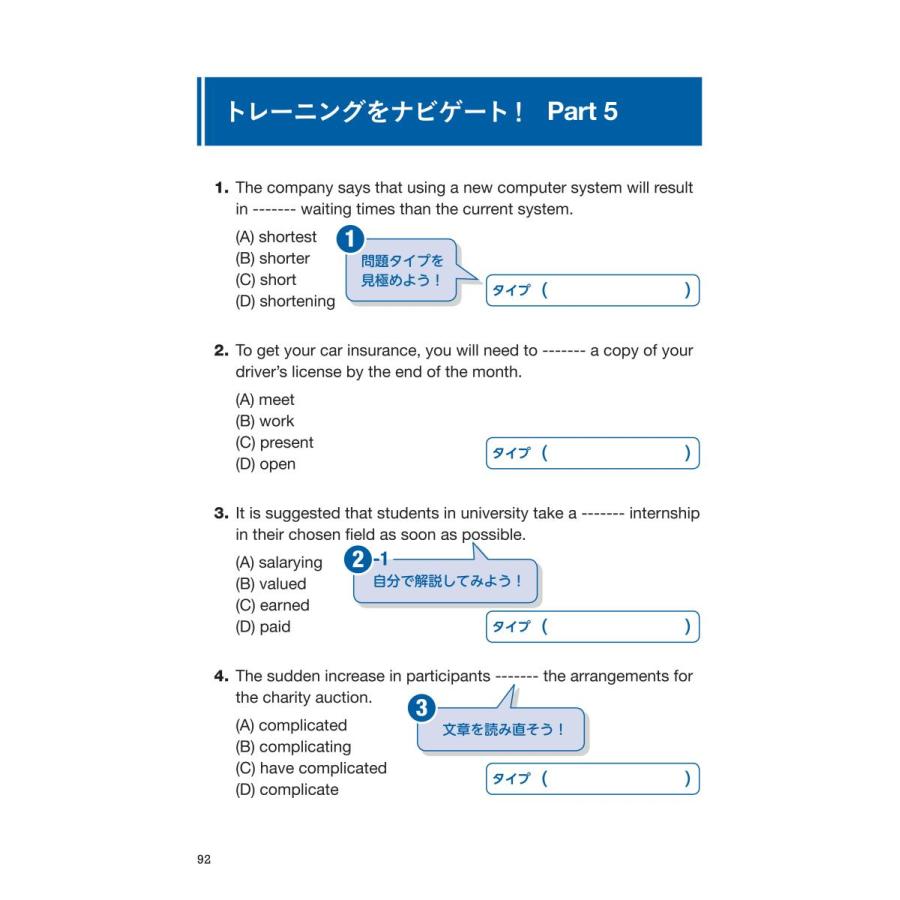 トレーニングをナビゲート！ Part 5

1. The company says that using a new computer system will result in ------- waiting times than the current system.

(A) shortest
(B) shorter
(C) short
(D) shortening

1
問題タイプを見極めよう！

タイプ（　　　　　　　）

2. To get your car insurance, you will need to ------- a copy of your driver's license by the end of the month.

(A) meet
(B) work
(C) present
(D) open

タイプ（　　　　　　　）

3. It is suggested that students in university take a ------- internship in their chosen field as soon as possible.

(A) salarying
(B) valued
(C) earned
(D) paid

2-1
自分で解説してみよう！

タイプ（　　　　　　　）

4. The sudden increase in participants ------- the arrangements for the charity auction.

(A) complicated
(B) complicating
(C) have complicated
(D) complicate

3
文章を読み直そう！

タイプ（　　　　　　　）

92