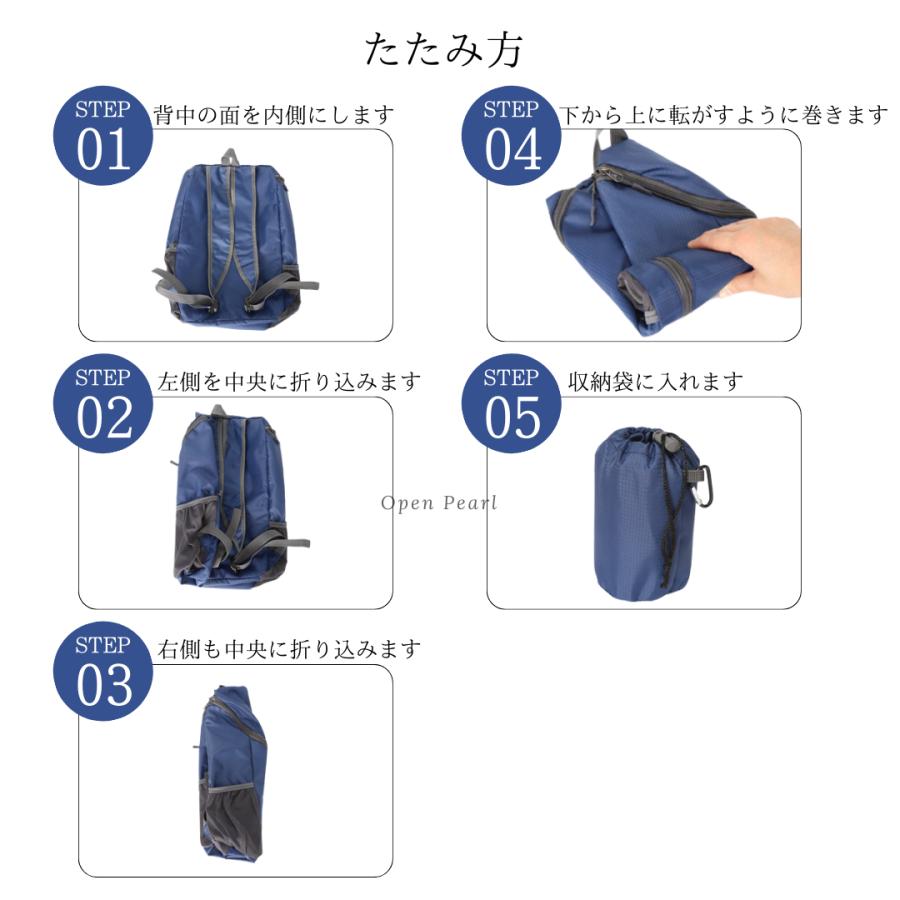 たたみ方

STEP 01 背中の面を内側にします

STEP 02 左側を中央に折り込みます

STEP 03 右側も中央に折り込みます

STEP 04 下から上に転がすように巻きます

STEP 05 収納袋に入れます

Open Pearl