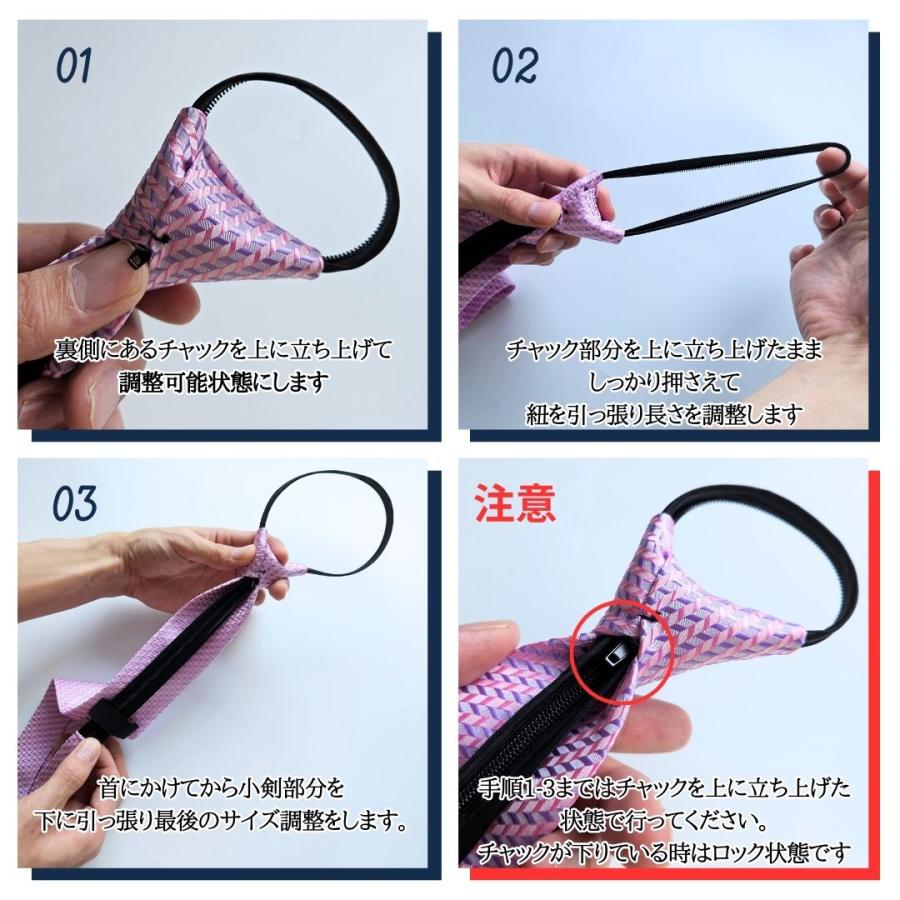 01

裏側にあるチャックを上に立ち上げて
調整可能状態にします

02

チャック部分を上に立ち上げたまま
しっかり押さえて
紐を引っ張り長さを調整します

03

首にかけてから小剣部分を
下に引っ張り最後のサイズ調整をします。

注意

手順1-3まではチャックを上に立ち上げた
状態で行ってください。
チャックが下りている時はロック状態です