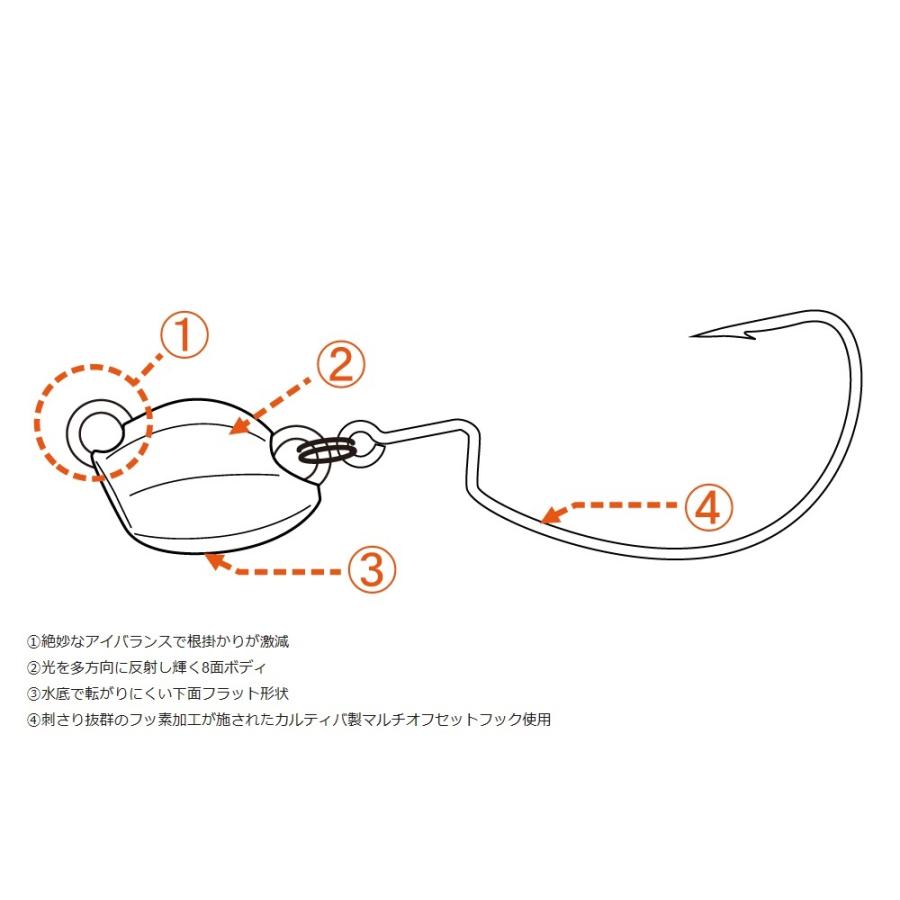 ①
②
④
③

①絶妙なアイバランスで根掛かりが激減
②光を多方向に反射し輝く8面ボディ
③水底で転がりにくい下面フラット形状
④刺さり抜群のフッ素加工が施されたカルティバ製マルチオフセットフック使用