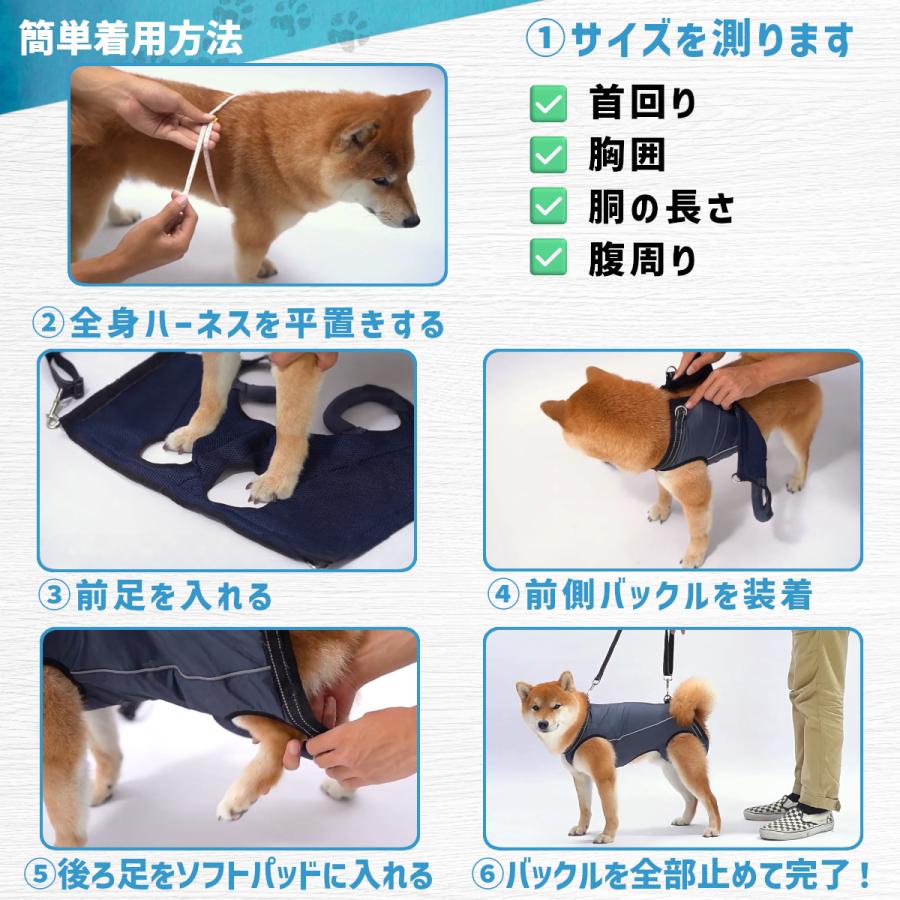 簡単着用方法

①サイズを測ります

首回り
胸囲
胴の長さ
腹周り

②全身ハーネスを平置きする

③前足を入れる

④前側バックルを装着

⑤後ろ足をソフトパッドに入れる

⑥バックルを全部止めて完了！