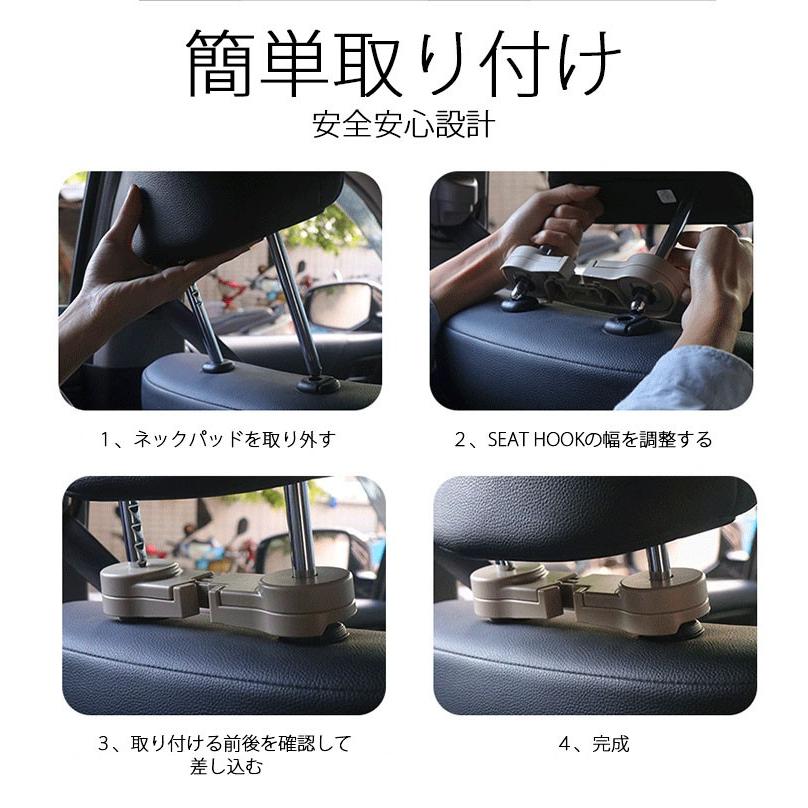 簡単取り付け
安全安心設計

1、ネックパッドを取り外す

2、SEAT HOOKの幅を調整する

3、取り付ける前後を確認して差し込む

4、完成