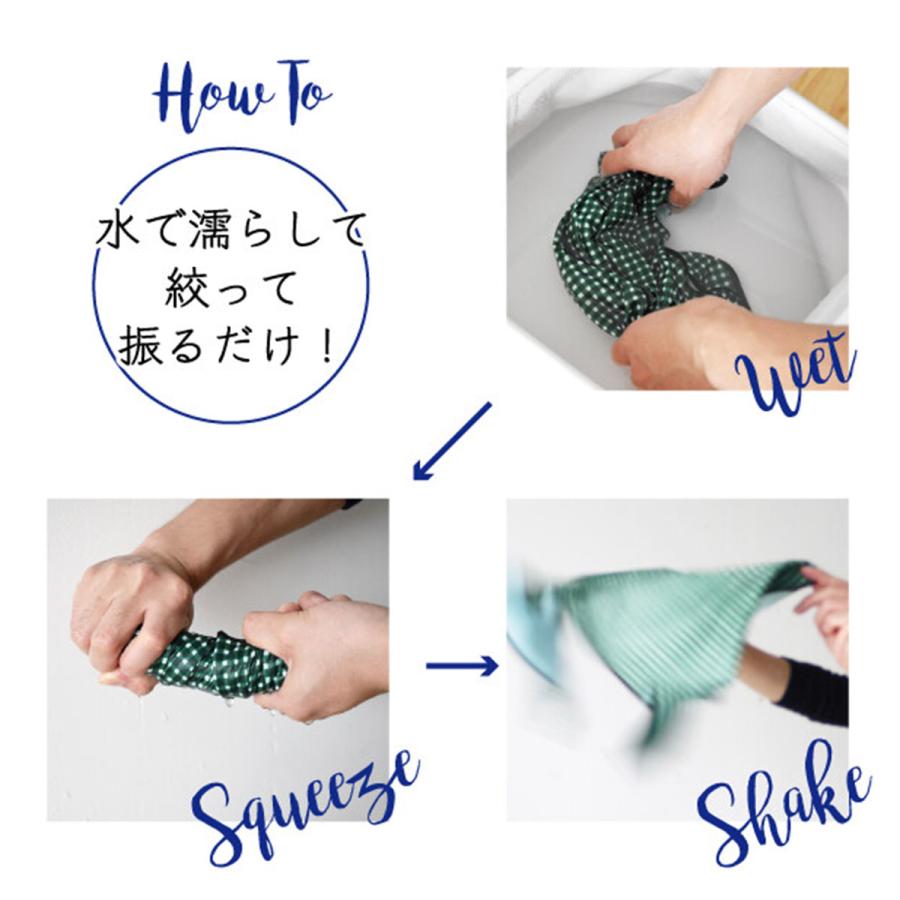 How To

水で濡らして
絞って
振るだけ！

Wet

Squeeze

Shake