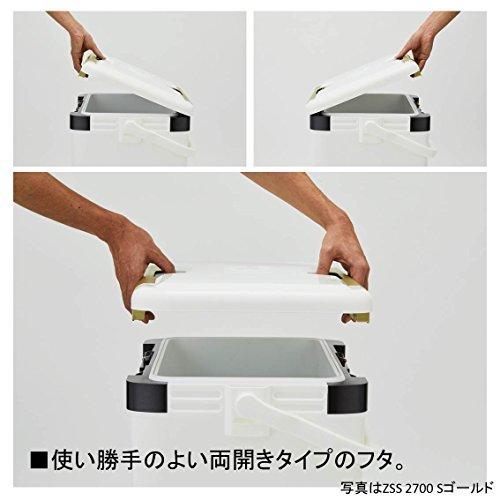 ■使い勝手のよい両開きタイプのフタ。

写真はZSS 2700 Sゴールド