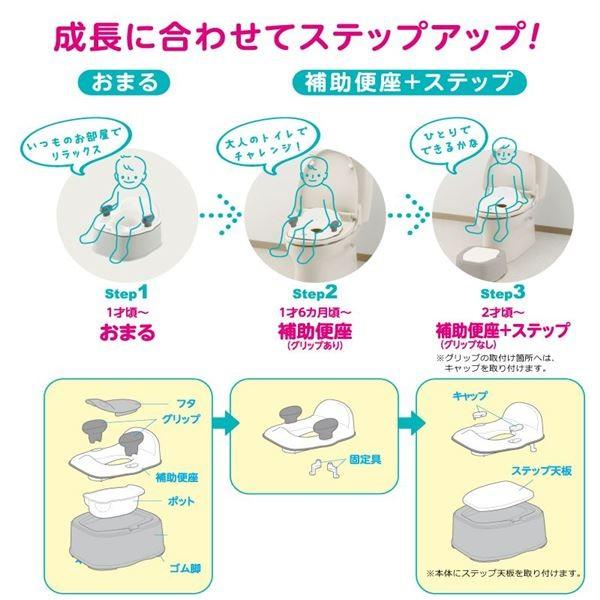 成長に合わせてステップアップ!

おまる

補助便座+ステップ

いつものお部屋でリラックス

大人のトイレでチャレンジ!

ひとりでできるかな

Step1
1才頃~
おまる

Step2
1才6カ月頃~
補助便座
(グリップあり)

Step3
2才頃~
補助便座+ステップ
(グリップなし)
※グリップの取付け箇所へは、キャップを取り付けます。

フタ
グリップ
補助便座
ポット
ゴム脚

固定具

キャップ
ステップ天板
※本体にステップ天板を取り付けます。