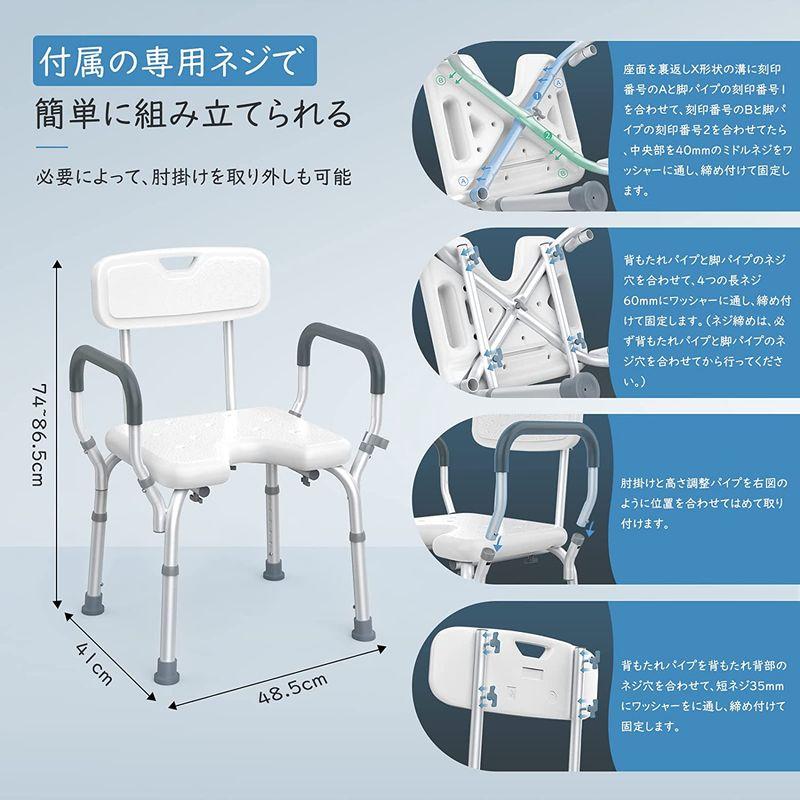 付属の専用ネジで

簡単に組み立てられる

必要によって、肘掛けを取り外しも可能

74~86.5cm

41cm

48.5cm

座面を裏返しX形状の溝に刻印番号のAと脚パイプの刻印番号1を合わせて、刻印番号のBと脚パイプの刻印番号2を合わせてたら、中央部を40mmのミドルネジをワッシャーに通し、締め付けて固定します。

背もたれパイプと脚パイプのネジ穴を合わせて、4つの長ネジ60mmにワッシャーに通し、締め付けて固定します。(ネジ締めは、必ず背もたれパイプと脚パイプのネジ穴を合わせてから行ってください。)

肘掛けと高さ調整パイプを右図のように位置を合わせてはめて取り付けます。

背もたれパイプを背もたれ背部のネジ穴を合わせて、短ネジ35mmにワッシャーをに通し、締め付けて固定します。