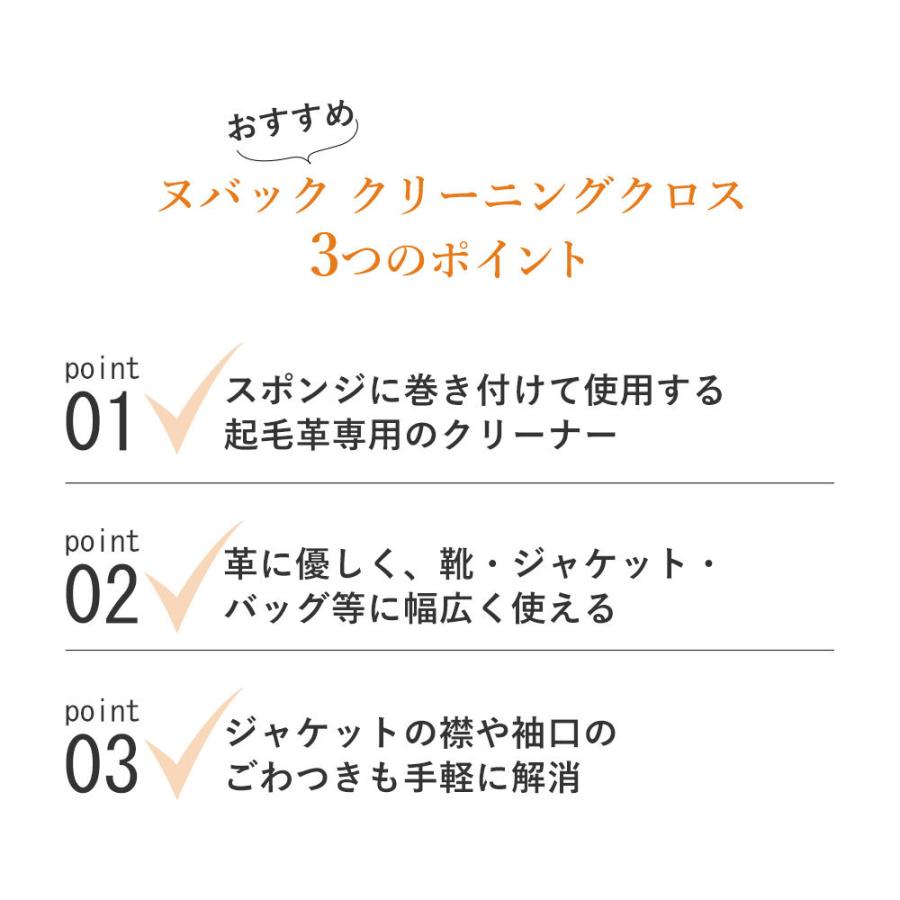 おすすめ

ヌバック クリーニングクロス
3つのポイント

point
01
スポンジに巻き付けて使用する
起毛革専用のクリーナー

point
02
革に優しく、靴・ジャケット・
バッグ等に幅広く使える

point
03
ジャケットの襟や袖口の
ごわつきも手軽に解消