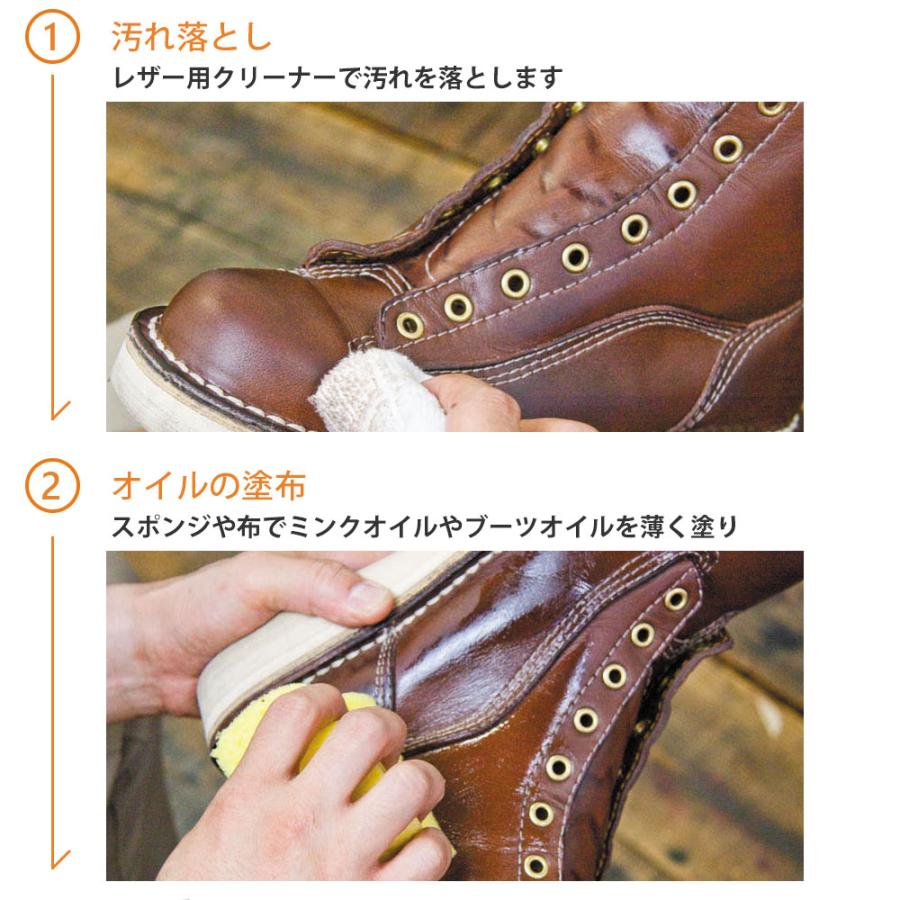 1 汚れ落とし
レザー用クリーナーで汚れを落とします

2 オイルの塗布
スポンジや布でミンクオイルやブーツオイルを薄く塗り