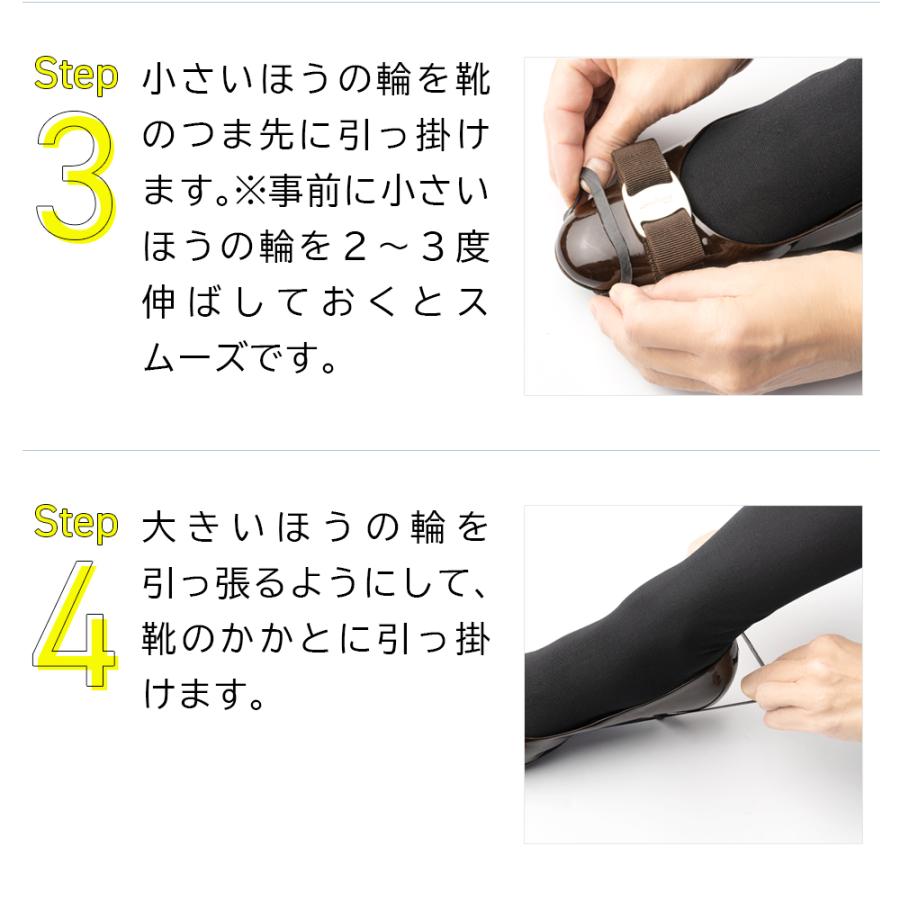 Step 3

小さいほうの輪を靴のつま先に引っ掛けます。※事前に小さいほうの輪を２～３度伸ばしておくとスムーズです。

Step 4

大きいほうの輪を引っ張るようにして、靴のかかとに引っ掛けます。