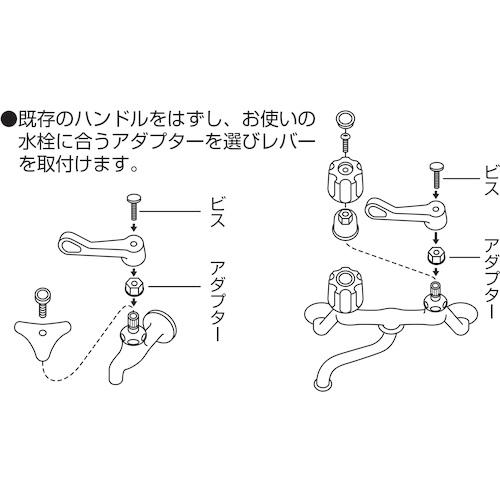 ●既存のハンドルをはずし、お使いの水栓に合うアダプターを選びレバーを取付けます。

ビス

アダプター

ビス

アダプター