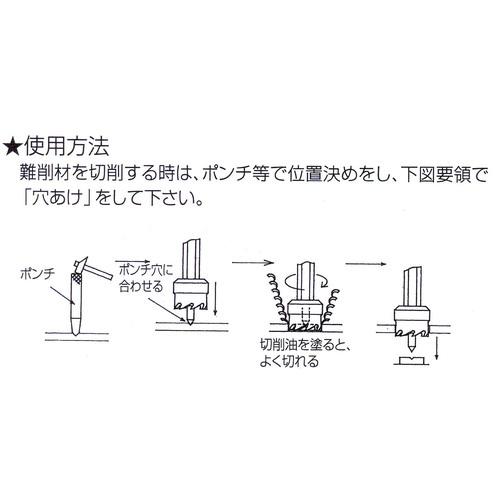 ★使用方法
難削材を切削する時は、ポンチ等で位置決めをし、下図要領で「穴あけ」をして下さい。

ポンチ

ポンチ穴に合わせる

切削油を塗ると、よく切れる