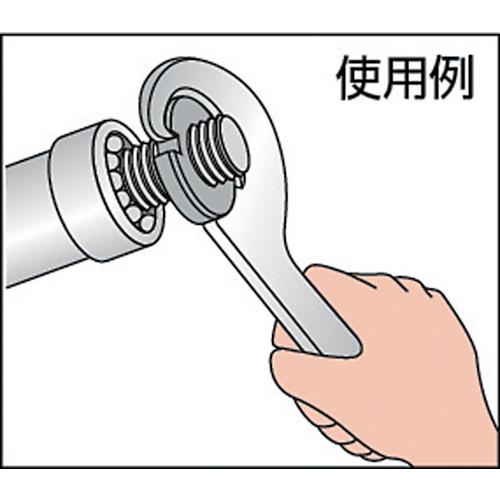 使用例