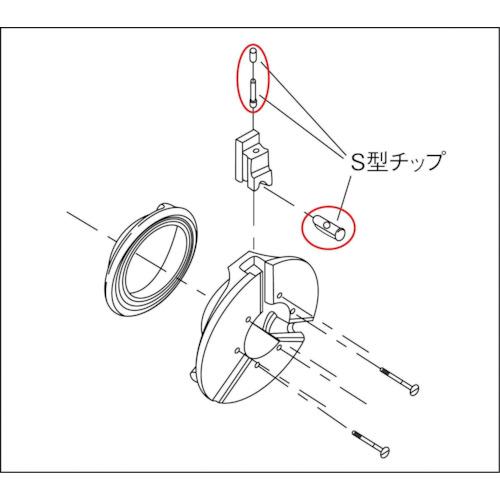 S型チップ