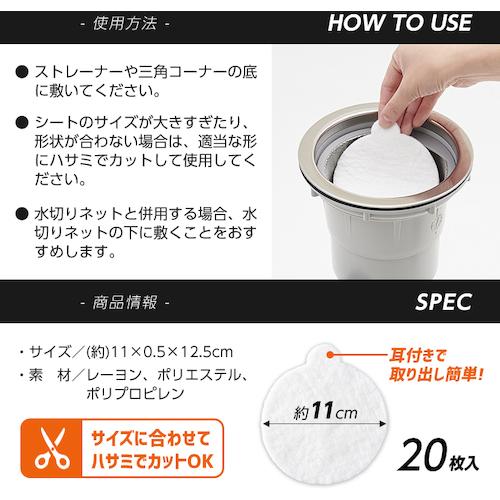 - 使用方法 - HOW TO USE

● ストレーナーや三角コーナーの底に敷いてください。

● シートのサイズが大きすぎたり、形状が合わない場合は、適当な形にハサミでカットして使用してください。

● 水切りネットと併用する場合、水切りネットの下に敷くことをおすすめします。

- 商品情報 - SPEC

・サイズ／(約)11×0.5×12.5cm
・素　材／レーヨン、ポリエステル、ポリプロピレン

サイズに合わせて
ハサミでカットOK

耳付きで
取り出し簡単！

約11cm

20枚入