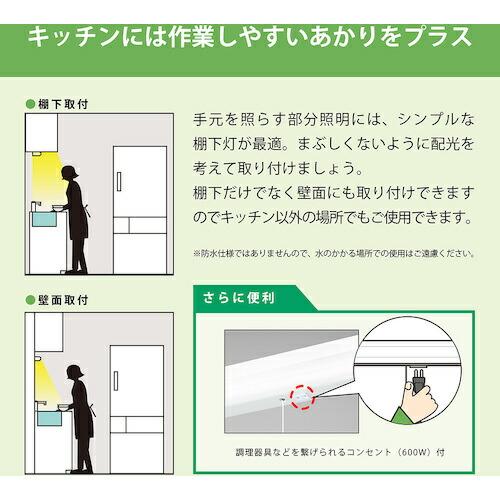 キッチンには作業しやすいあかりをプラス

●棚下取付

手元を照らす部分照明には、シンプルな棚下灯が最適。まぶしくないように配光を考えて取り付けましょう。
棚下だけでなく壁面にも取り付けできますのでキッチン以外の場所でもご使用できます。

※防水仕様ではありませんので、水のかかる場所での使用はご遠慮ください。

●壁面取付

さらに便利

調理器具などを繋げられるコンセント（600W）付