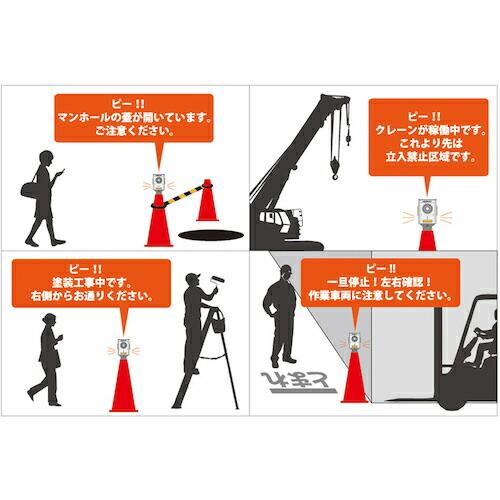 ピー!!
マンホールの蓋が開いています。
ご注意ください。

ピー!!
クレーンが稼働中です。
これより先は
立入禁止区域です。

ピー!!
塗装工事中です。
右側からお通りください。

ピー!!
一旦停止!左右確認!
作業車両に注意してください。

とまれ