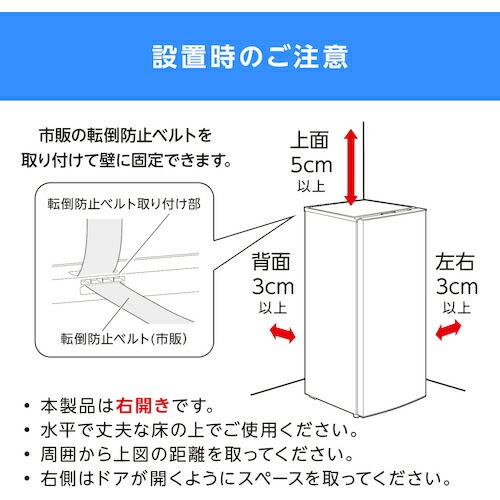 設置時のご注意

市販の転倒防止ベルトを取り付けて壁に固定できます。

転倒防止ベルト取り付け部

転倒防止ベルト(市販)

上面
5cm
以上

背面
3cm
以上

左右
3cm
以上

• 本製品は右開きです。
• 水平で丈夫な床の上でご使用ください。
• 周囲から上図の距離を取ってください。
• 右側はドアが開くようにスペースを取ってください。