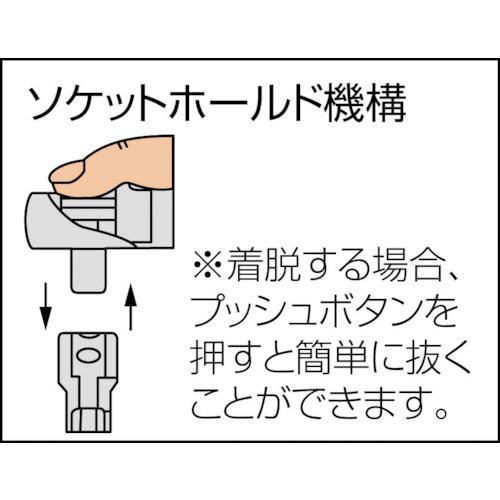 ソケットホールド機構

※着脱する場合、プッシュボタンを押すと簡単に抜くことができます。