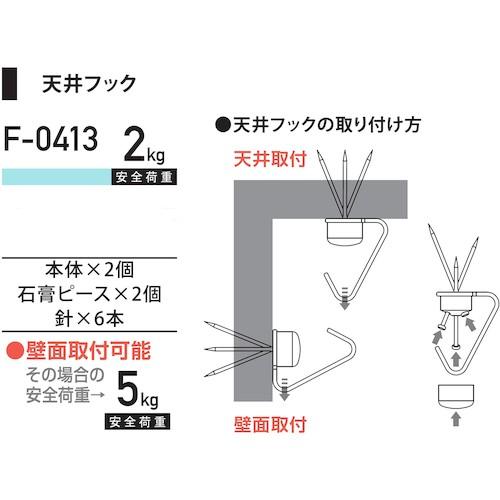 天井フック

F-0413 2kg
安全荷重

本体×2個
石膏ピース×2個
針×6本

●壁面取付可能
その場合の安全荷重→ 5kg
安全荷重

●天井フックの取り付け方
天井取付

壁面取付