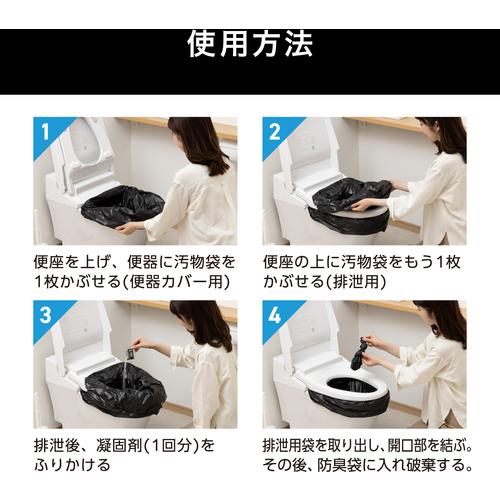 使用方法

1

便座を上げ、便器に汚物袋を1枚かぶせる(便器カバー用)

2

便座の上に汚物袋をもう1枚かぶせる(排泄用)

3

排泄後、凝固剤(1回分)をふりかける

4

排泄用袋を取り出し、開口部を結ぶ。その後、防臭袋に入れ破棄する。