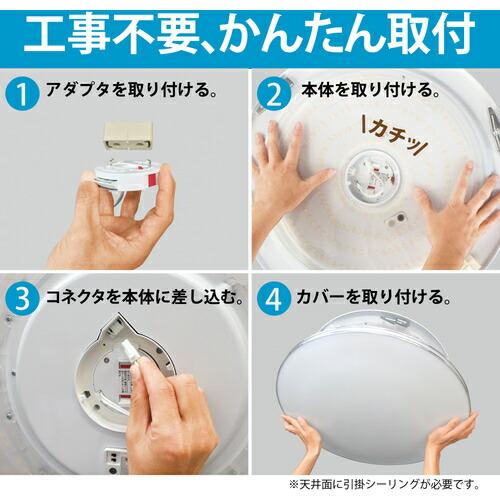 工事不要、かんたん取付

1 アダプタを取り付ける。

2 本体を取り付ける。

カチッ

3 コネクタを本体に差し込む。

4 カバーを取り付ける。

※天井面に引掛シーリングが必要です。