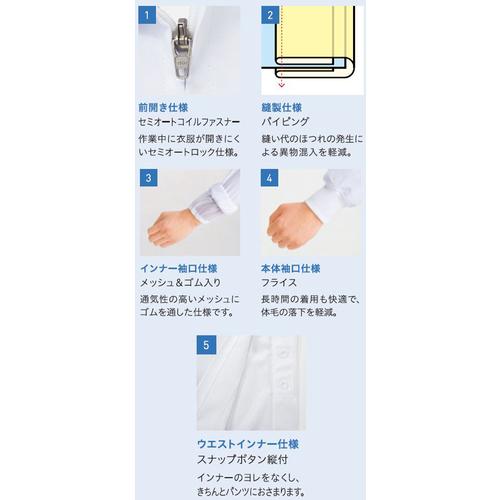 1

前開き仕様
セミオートコイルファスナー
作業中に衣服が開きにくいセミオートロック仕様。

2

縫製仕様
パイピング
縫い代のほつれの発生による異物混入を軽減。

3

インナー袖口仕様
メッシュ＆ゴム入り
通気性の高いメッシュにゴムを通した仕様です。

4

本体袖口仕様
フライス
長時間の着用も快適で、体毛の落下を軽減。

5

ウエストインナー仕様
スナップボタン縦付
インナーのヨレをなくし、きちんとパンツにおさまります。