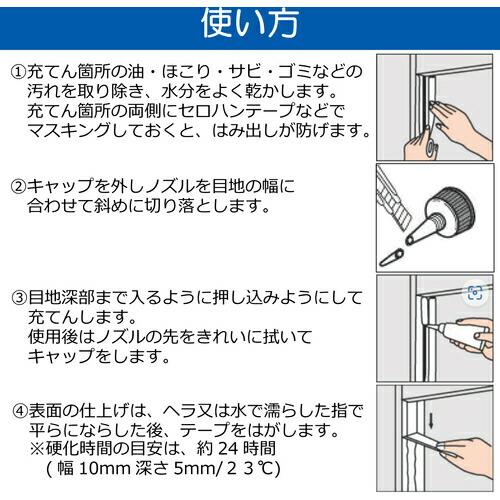 使い方

①充てん箇所の油・ほこり・サビ・ゴミなどの汚れを取り除き、水分をよく乾かします。
充てん箇所の両側にセロハンテープなどでマスキングしておくと、はみ出しが防げます。

②キャップを外しノズルを目地の幅に合わせて斜めに切り落とします。

③目地深部まで入るように押し込みようにして充てんします。
使用後はノズルの先をきれいに拭いてキャップをします。

④表面の仕上げは、ヘラ又は水で濡らした指で平らにならした後、テープをはがします。
※硬化時間の目安は、約 24 時間
( 幅 10mm 深さ 5mm/ 2 3℃)