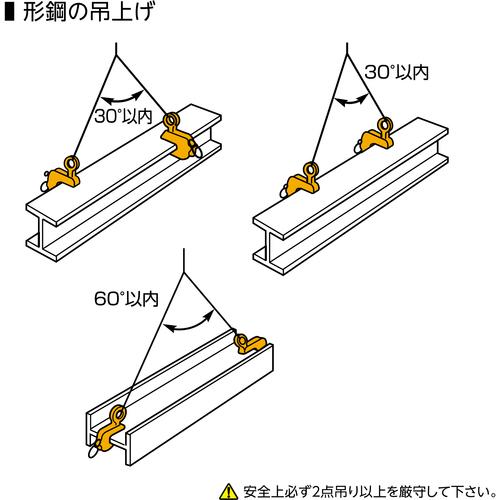 ■ 形鋼の吊上げ

30°以内

30°以内

60°以内

安全上必ず2点吊り以上を厳守して下さい。