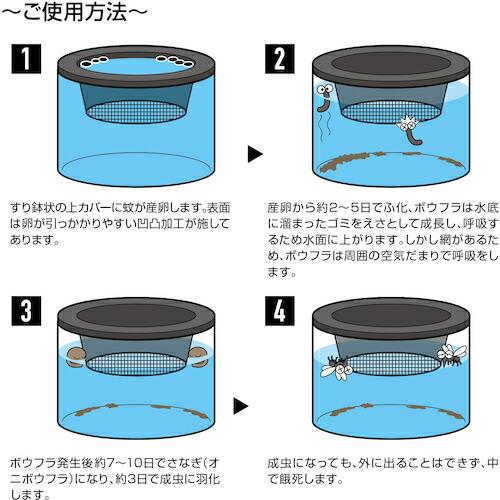 ~ご使用方法~

1

すり鉢状の上カバーに蚊が産卵します。表面は卵が引っかかりやすい凹凸加工が施してあります。

2

産卵から約2~5日でふ化、ボウフラは水底に溜まったゴミをえさとして成長し、呼吸するため水面に上がります。しかし網があるため、ボウフラは周囲の空気だまりで呼吸をします。

3

ボウフラ発生後約7~10日でさなぎ(オニボウフラ)になり、約3日で成虫に羽化します。

4

成虫になっても、外に出ることはできず、中で餓死します。