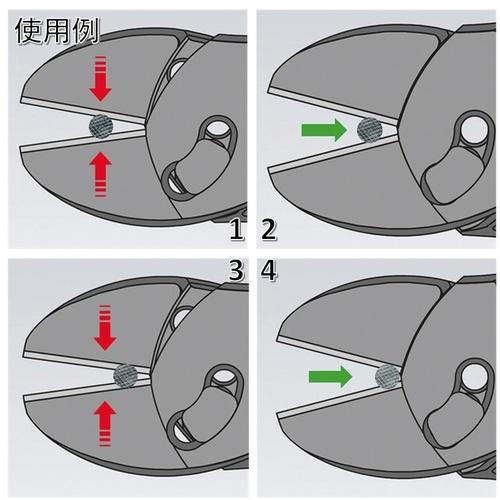 使用例

1 2

3 4