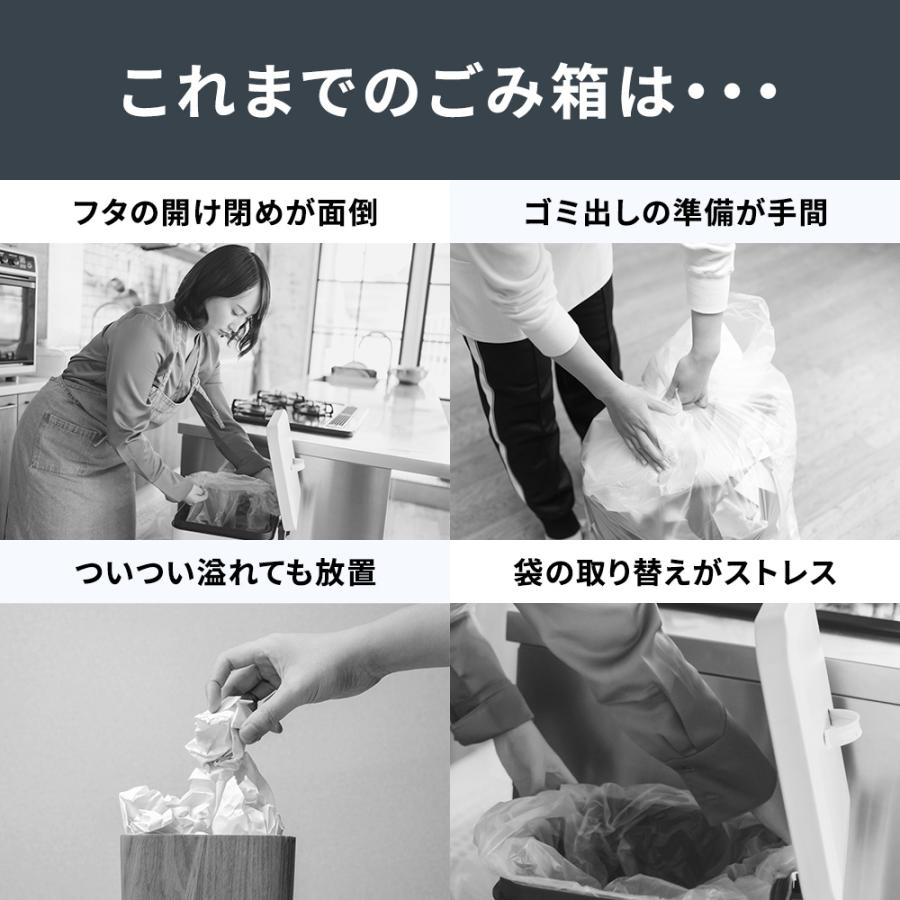 これまでのごみ箱は・・・

フタの開け閉めが面倒

ゴミ出しの準備が手間

ついつい溢れても放置

袋の取り替えがストレス