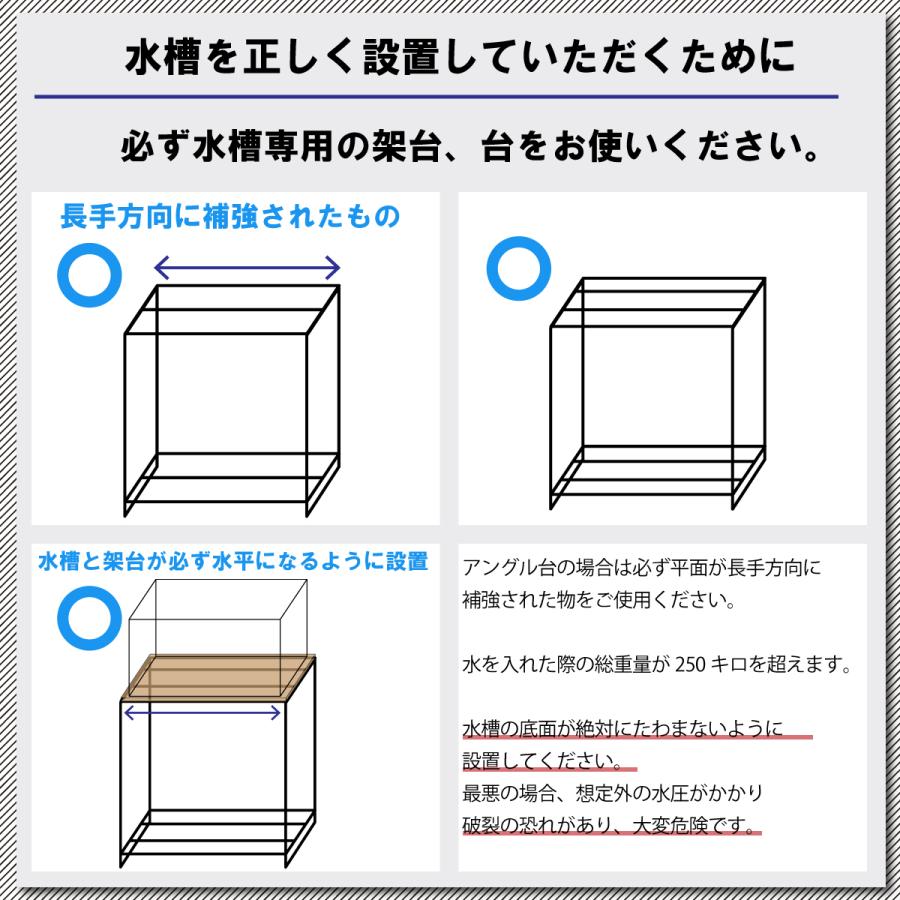 水槽を正しく設置していただくために

必ず水槽専用の架台、台をお使いください。

長手方向に補強されたもの

水槽と架台が必ず水平になるように設置

アングル台の場合は必ず平面が長手方向に補強された物をご使用ください。

水を入れた際の総重量が 250 キロを超えます。

水槽の底面が絶対にたわまないように設置してください。
最悪の場合、想定外の水圧がかかり破裂の恐れがあり、大変危険です。