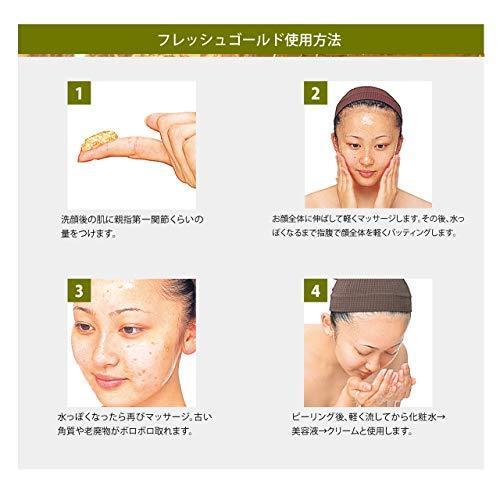 フレッシュゴールド使用方法

1

洗顔後の肌に親指第一関節くらいの量をつけます。

2

お顔全体に伸ばして軽くマッサージします。その後、水っぽくなるまで指腹で顔全体を軽くパッティングします。

3

水っぽくなったら再びマッサージ。古い角質や老廃物がボロボロ取れます。

4

ピーリング後、軽く流してから化粧水→美容液→クリームと使用します。